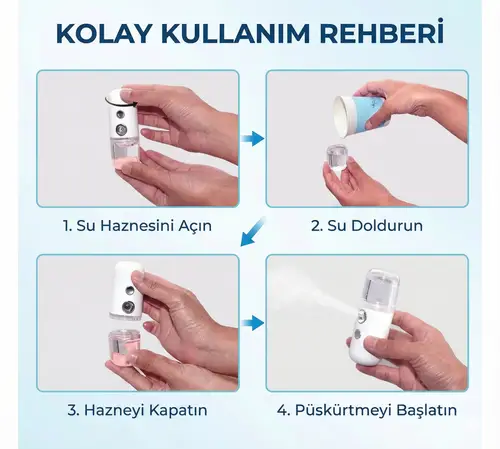 KOLAY KULLANIM REHBERİ

1. Su Haznesini Açın

2. Su Doldurun

3. Hazneyi Kapatın

4. Püskürtmeyi Başlatın